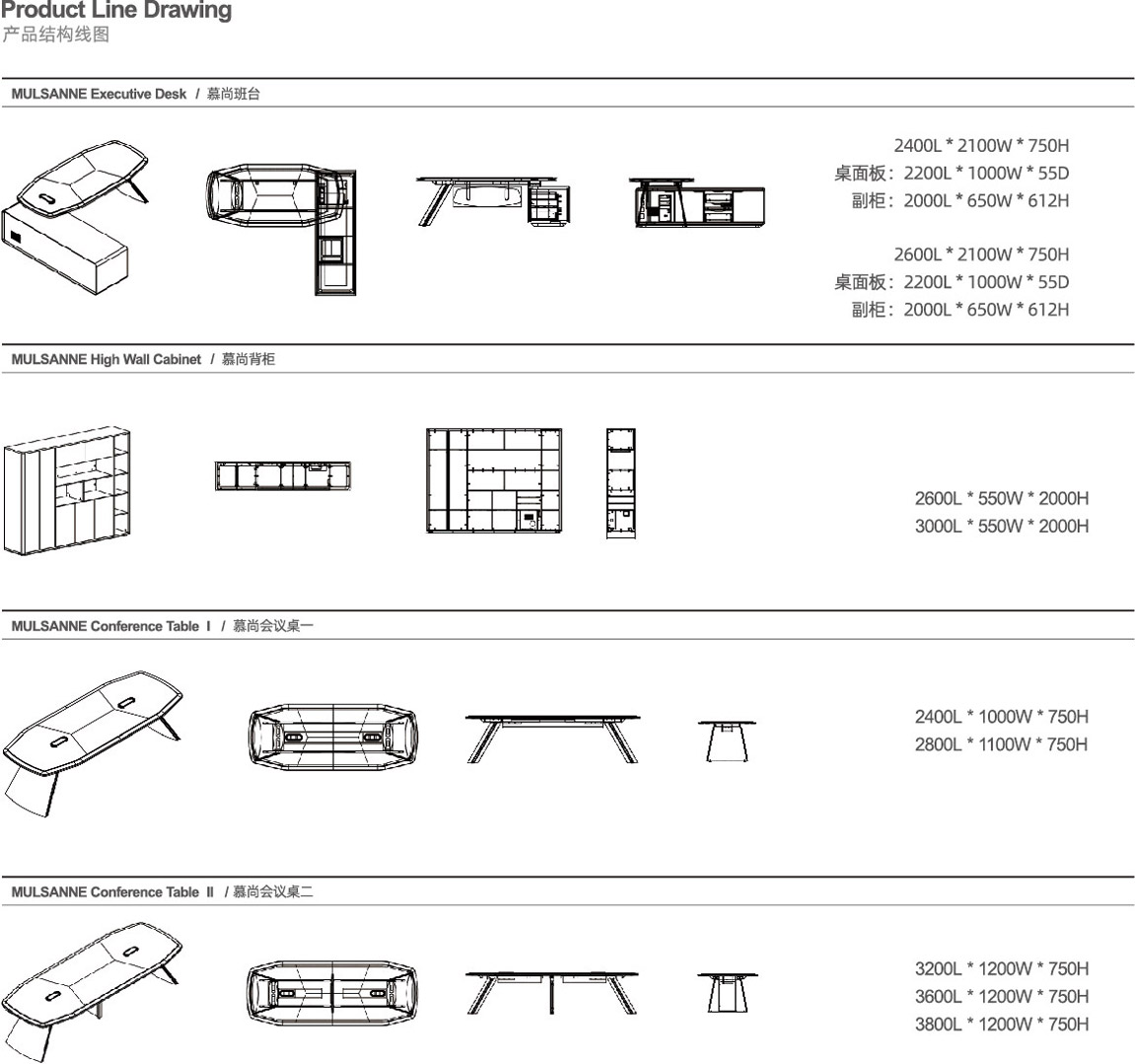 Product Line Drawing
产品结构线图

MULSANNE Executive Desk / 慕尚班台

2400L * 2100W * 750H
桌面板：2200L * 1000W * 55D
副柜：2000L * 650W * 612H

2600L * 2100W * 750H
桌面板：2200L * 1000W * 55D
副柜：2000L * 650W * 612H

MULSANNE High Wall Cabinet / 慕尚背柜

2600L * 550W * 2000H
3000L * 550W * 2000H

MULSANNE Conference Table I / 慕尚会议桌一

2400L * 1000W * 750H
2800L * 1100W * 750H

MULSANNE Conference Table II / 慕尚会议桌二

3200L * 1200W * 750H
3600L * 1200W * 750H
3800L * 1200W * 750H